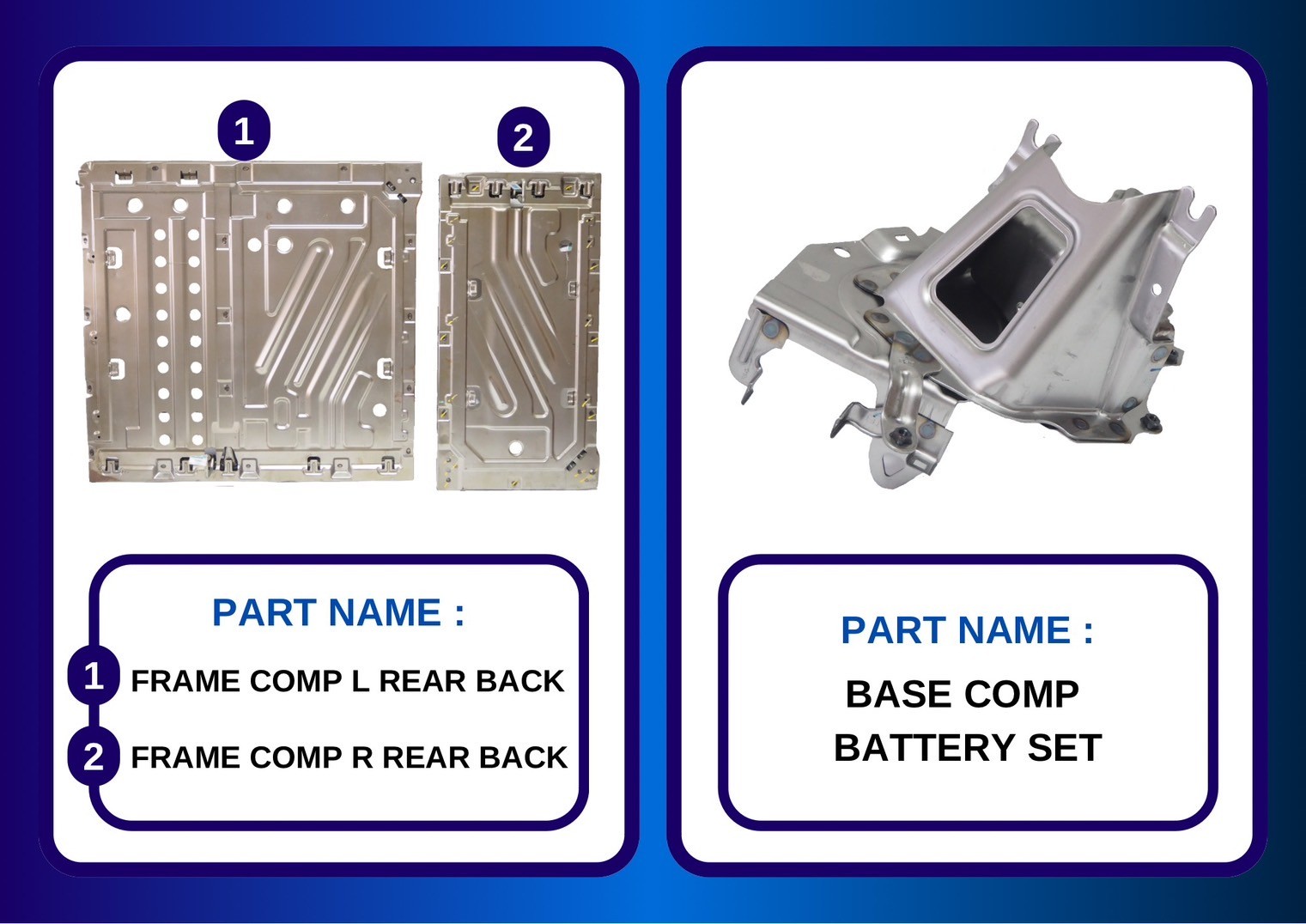 1
2

PART NAME :
1 FRAME COMP L REAR BACK
2 FRAME COMP R REAR BACK

PART NAME :
BASE COMP
BATTERY SET